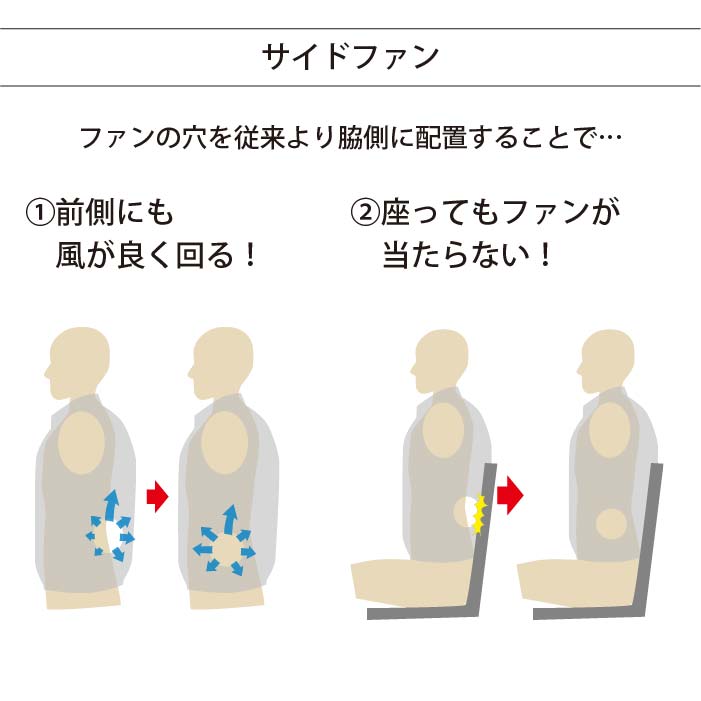 サイドファン

ファンの穴を従来より脇側に配置することで…

①前側にも風が良く回る！

②座ってもファンが当たらない！