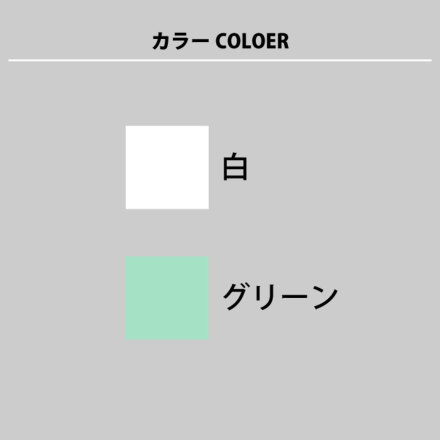 カラー COLOER

白

グリーン