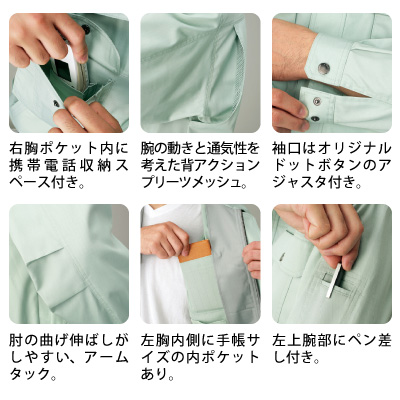 右胸ポケット内に携帯電話収納スペース付き。

腕の動きと通気性を考えた背アクションプリーツメッシュ。

袖口はオリジナルドットボタンのアジャスタ付き。

肘の曲げ伸ばしがしやすい、アームタック。

左胸内側に手帳サイズの内ポケットあり。

左上腕部にペン差し付き。