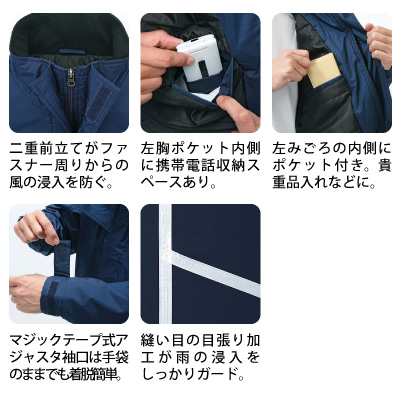 二重前立てがファスナー周りからの風の浸入を防ぐ。

左胸ポケット内側に携帯電話収納スペースあり。

左みごろの内側にポケット付き。貴重品入れなどに。

マジックテープ式アジャスタ袖口は手袋のままでも着脱簡単。

縫い目の目張り加工が雨の浸入をしっかりガード。