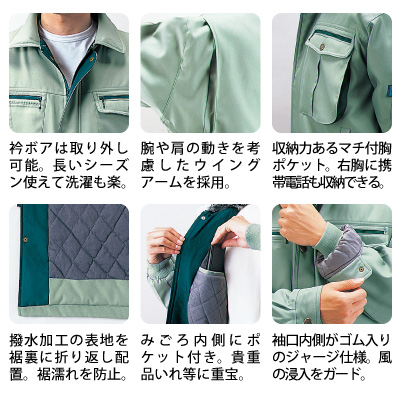 衿ボアは取り外し可能。長いシーズン使えて洗濯も楽。

腕や肩の動きを考慮したウイングアームを採用。

収納力あるマチ付胸ポケット。右胸に携帯電話も収納できる。

撥水加工の表地を裾裏に折り返し配置。裾濡れを防止。

みごろ内側にポケット付き。貴重品いれ等に重宝。

袖口内側がゴム入りのジャージ仕様。風の浸入をガード。