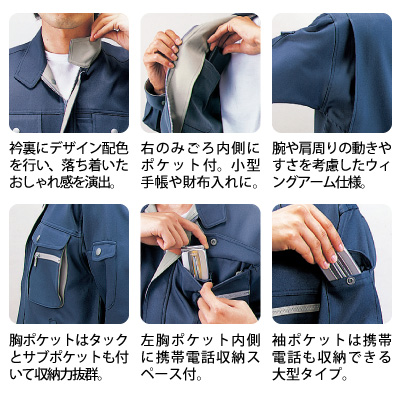 衿裏にデザイン配色を行い、落ち着いたおしゃれ感を演出。

右のみごろ内側にポケット付。小型手帳や財布入れに。

腕や肩周りの動きやすさを考慮したウィングアーム仕様。

胸ポケットはタックとサブポケットも付いて収納力抜群。

左胸ポケット内側に携帯電話収納スペース付。

袖ポケットは携帯電話も収納できる大型タイプ。